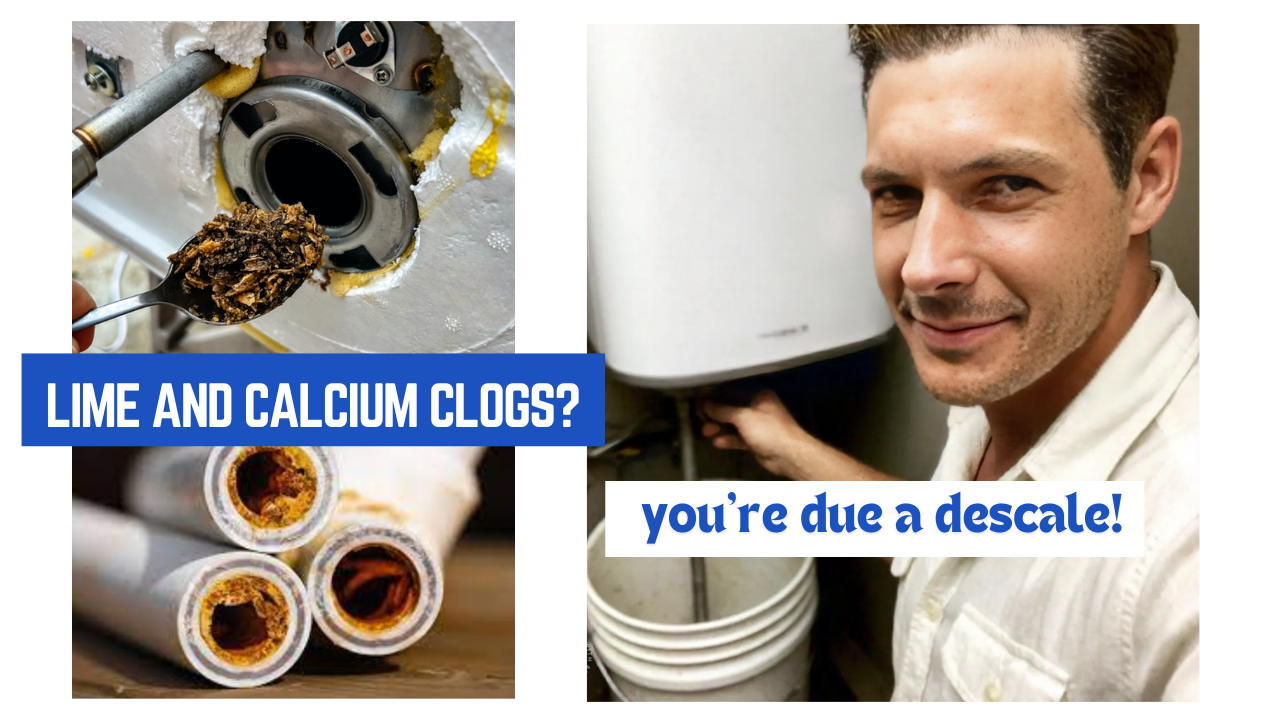 LIME AND CALCIUM CLOGS?

you're due a descale!